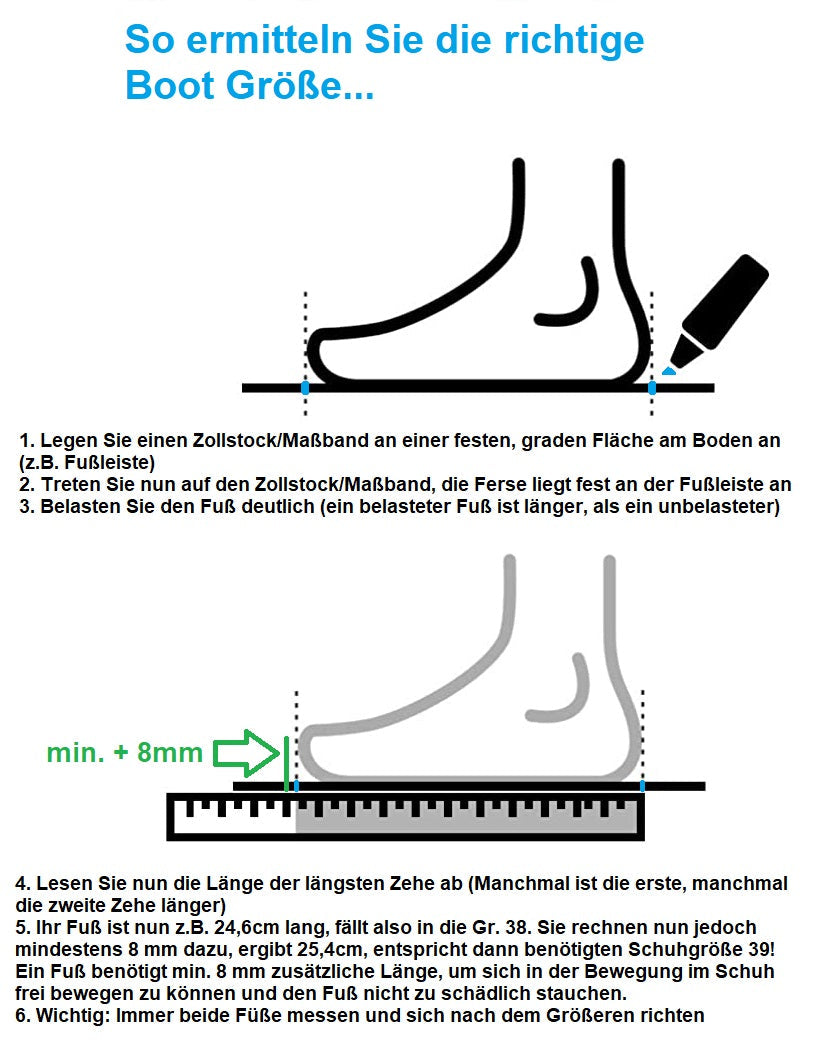 So ermitteln Sie die richtige Boot Größe...

1. Legen Sie einen Zollstock/Maßband an einer festen, graden Fläche am Boden an (z.B. Fußleiste)
2. Treten Sie nun auf den Zollstock/Maßband, die Ferse liegt fest an der Fußleiste an
3. Belasten Sie den Fuß deutlich (ein belasteter Fuß ist länger, als ein unbelasteter)

min. + 8mm

4. Lesen Sie nun die Länge der längsten Zehe ab (Manchmal ist die erste, manchmal die zweite Zehe länger)
5. Ihr Fuß ist nun z.B. 24,6cm lang, fällt also in die Gr. 38. Sie rechnen nun jedoch mindestens 8 mm dazu, ergibt 25,4cm, entspricht dann benötigten Schuhgröße 39! Ein Fuß benötigt min. 8 mm zusätzliche Länge, um sich in der Bewegung im Schuh frei bewegen zu können und den Fuß nicht zu schädlich stauchen.
6. Wichtig: Immer beide Füße messen und sich nach dem Größeren richten