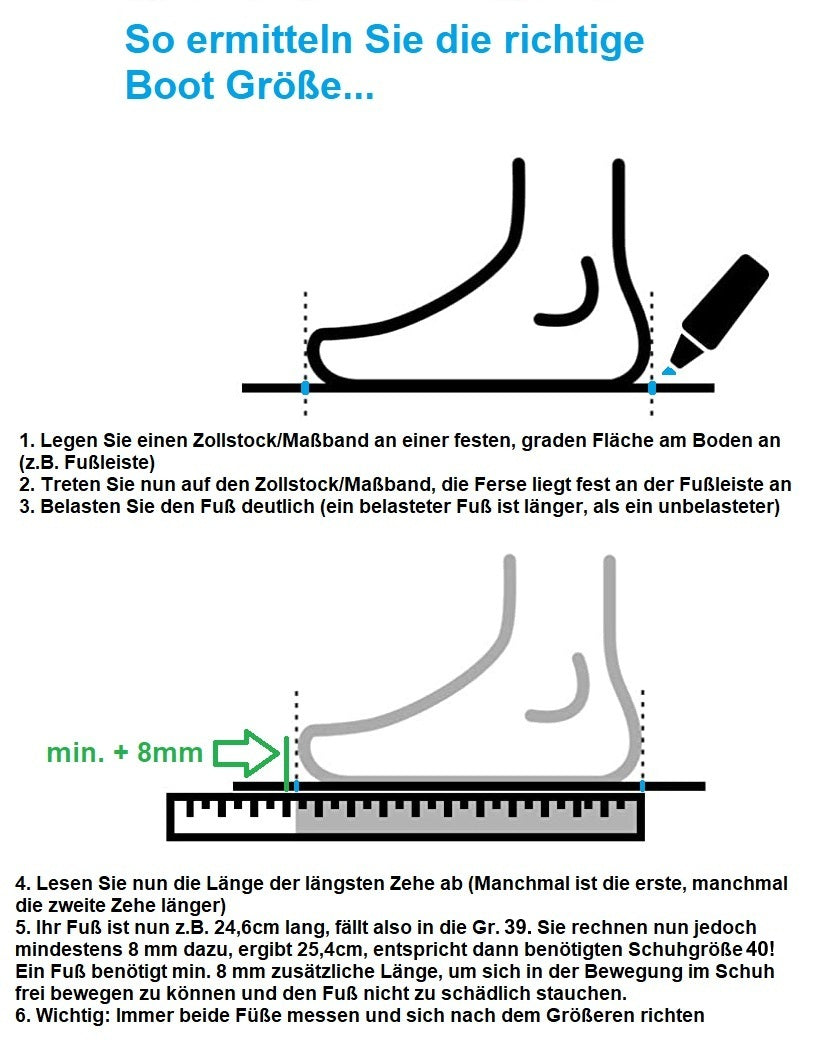 So ermitteln Sie die richtige Boot Größe...

1. Legen Sie einen Zollstock/Maßband an einer festen, graden Fläche am Boden an (z.B. Fußleiste)
2. Treten Sie nun auf den Zollstock/Maßband, die Ferse liegt fest an der Fußleiste an
3. Belasten Sie den Fuß deutlich (ein belasteter Fuß ist länger, als ein unbelasteter)

min. + 8mm

4. Lesen Sie nun die Länge der längsten Zehe ab (Manchmal ist die erste, manchmal die zweite Zehe länger)
5. Ihr Fuß ist nun z.B. 24,6cm lang, fällt also in die Gr. 39. Sie rechnen nun jedoch mindestens 8 mm dazu, ergibt 25,4cm, entspricht dann benötigten Schuhgröße 40! Ein Fuß benötigt min. 8 mm zusätzliche Länge, um sich in der Bewegung im Schuh frei bewegen zu können und den Fuß nicht zu schädlich stauchen.
6. Wichtig: Immer beide Füße messen und sich nach dem Größeren richten